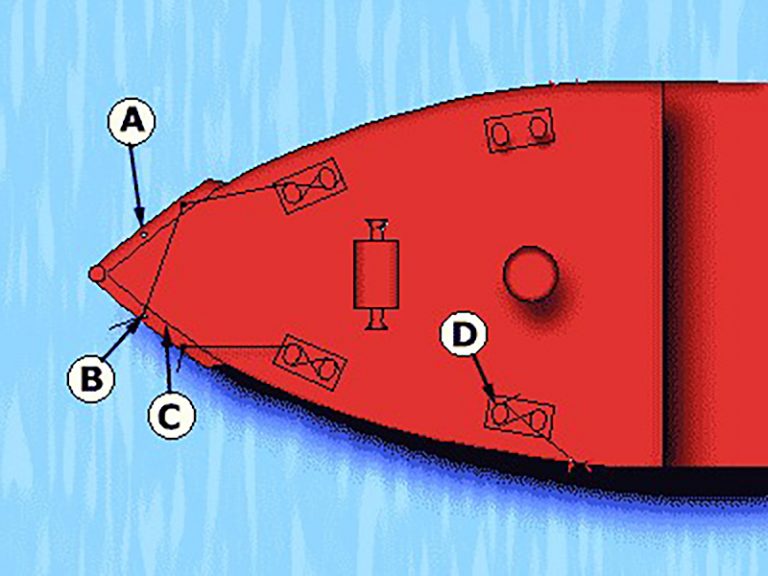 A
B
C
D